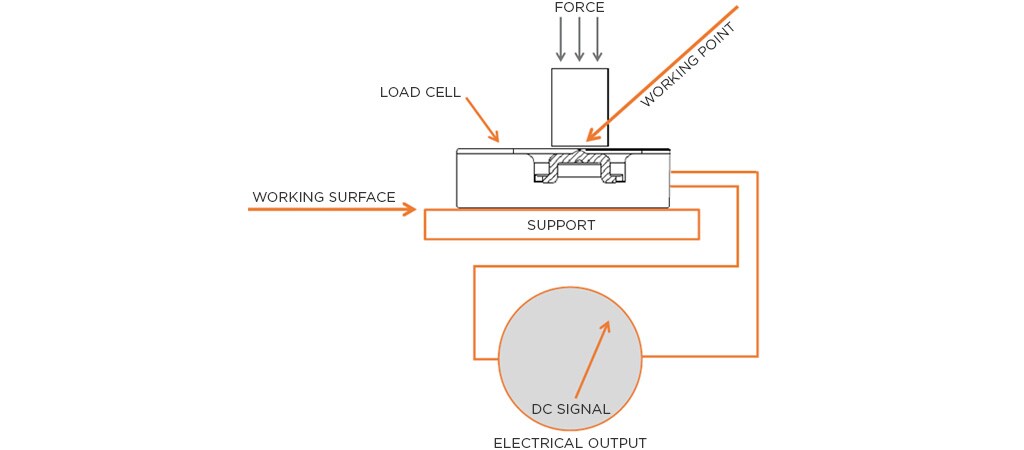 FORCE

WORKING POINT

LOAD CELL

WORKING SURFACE

SUPPORT

DC SIGNAL

ELECTRICAL OUTPUT