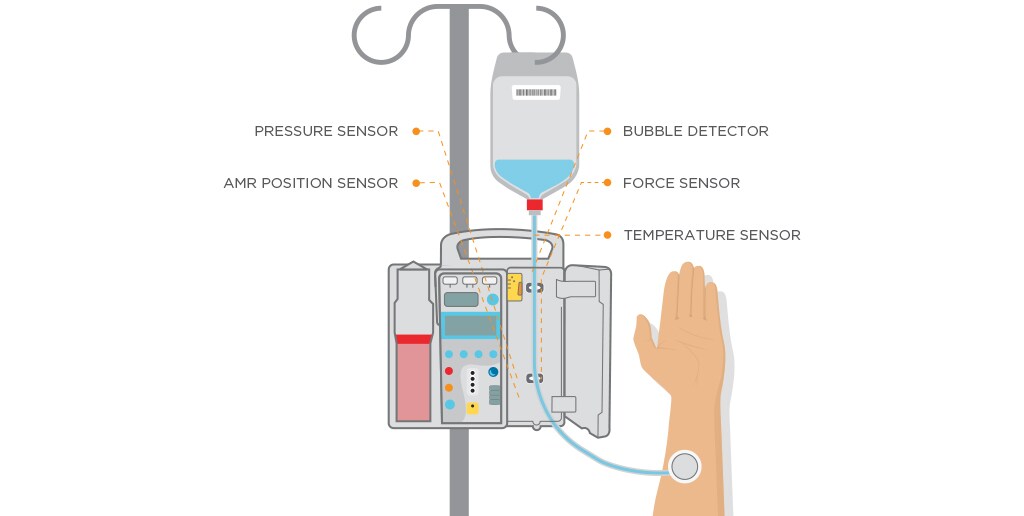 PRESSURE SENSOR
AMR POSITION SENSOR
BUBBLE DETECTOR
FORCE SENSOR
TEMPERATURE SENSOR