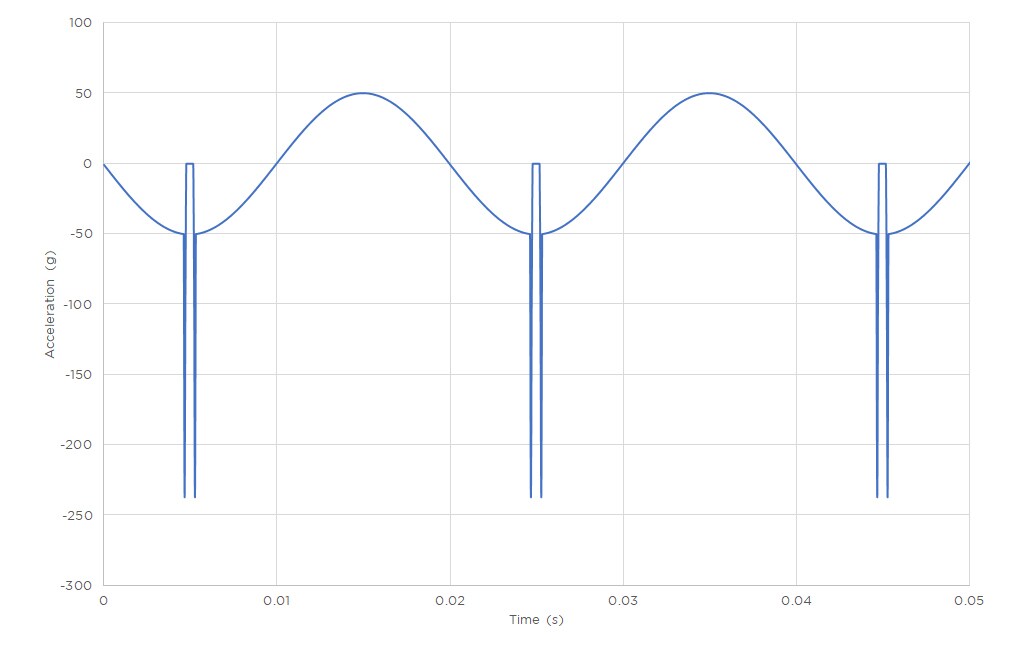 100
50
0
-50
-100
-150
-200
-250
-300
Acceleration (g)
0
0.01
0.02
0.03
0.04
0.05
Time (s)