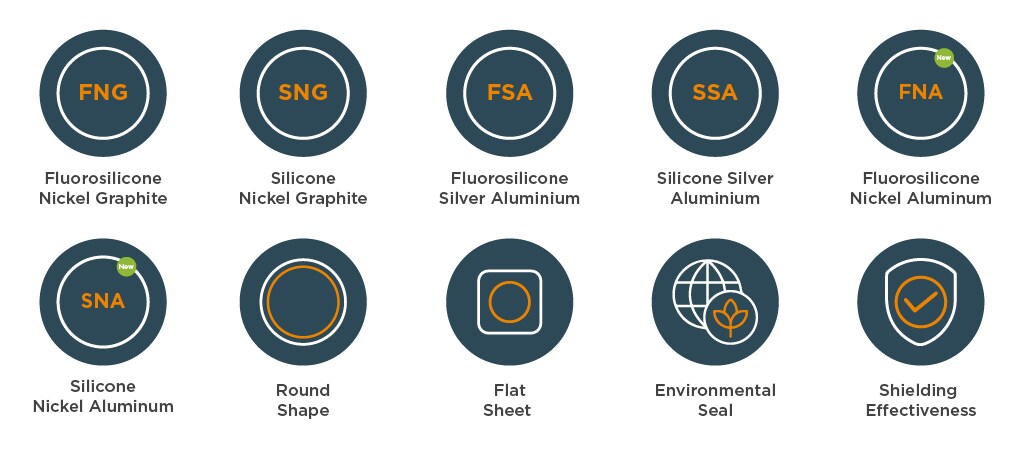 FNG
Fluorosilicone Nickel Graphite

SNG
Silicone Nickel Graphite

FSA
Fluorosilicone Silver Aluminium

SSA
Silicone Silver Aluminium

New
FNA
Fluorosilicone Nickel Aluminum

New
SNA
Silicone Nickel Aluminum

Round Shape

Flat Sheet

Environmental Seal

Shielding Effectiveness