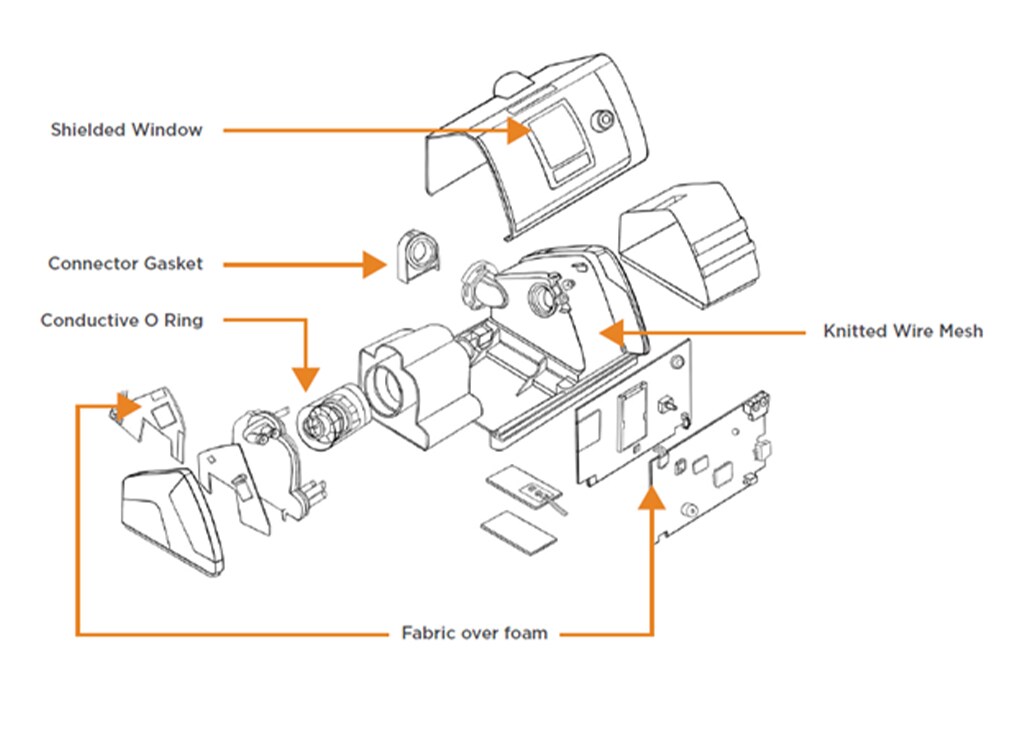 Shielded Window

Connector Gasket

Conductive O Ring

Knitted Wire Mesh

Fabric over foam