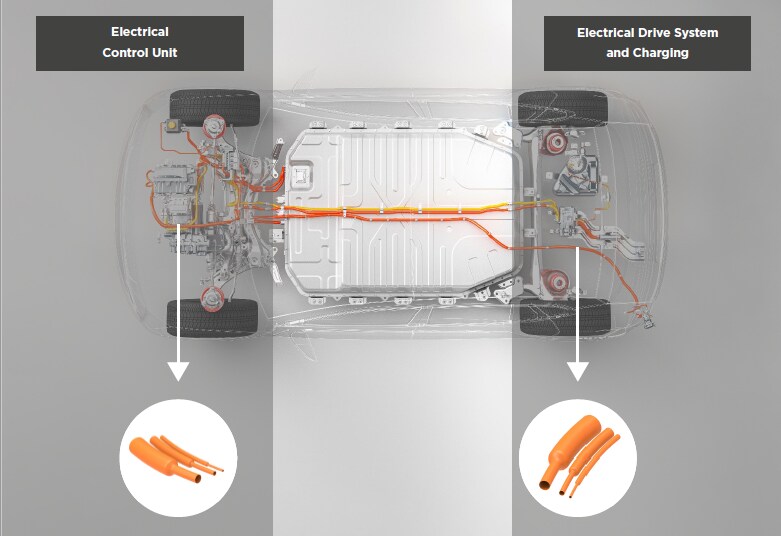 Electrical Control Unit

Electrical Drive System and Charging