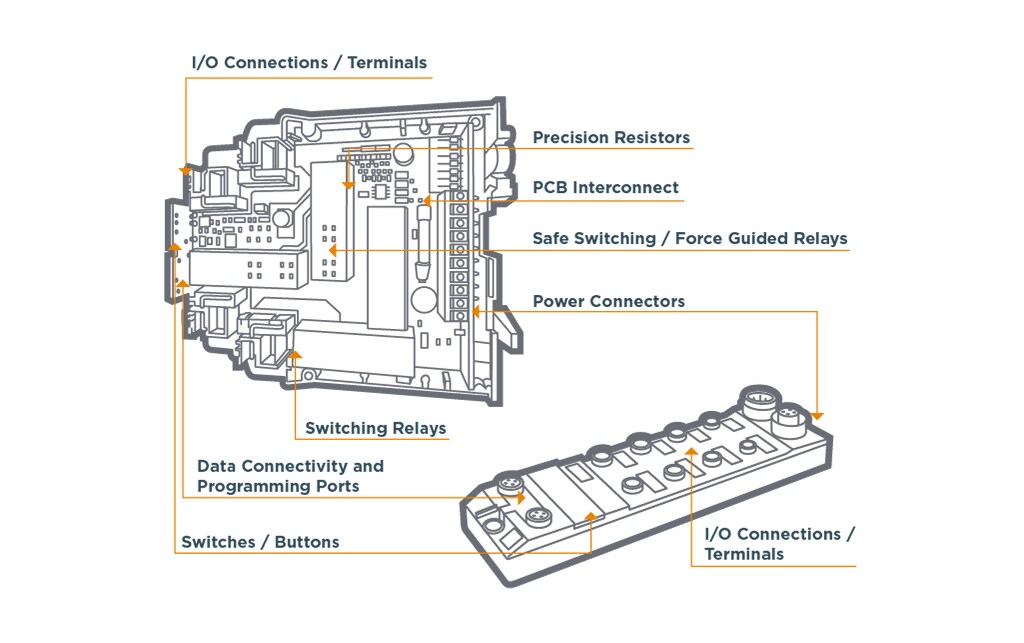 I/O Connections / Terminals

Precision Resistors

PCB Interconnect

Safe Switching / Force Guided Relays

Power Connectors

Switching Relays

Data Connectivity and Programming Ports

Switches / Buttons

I/O Connections / Terminals