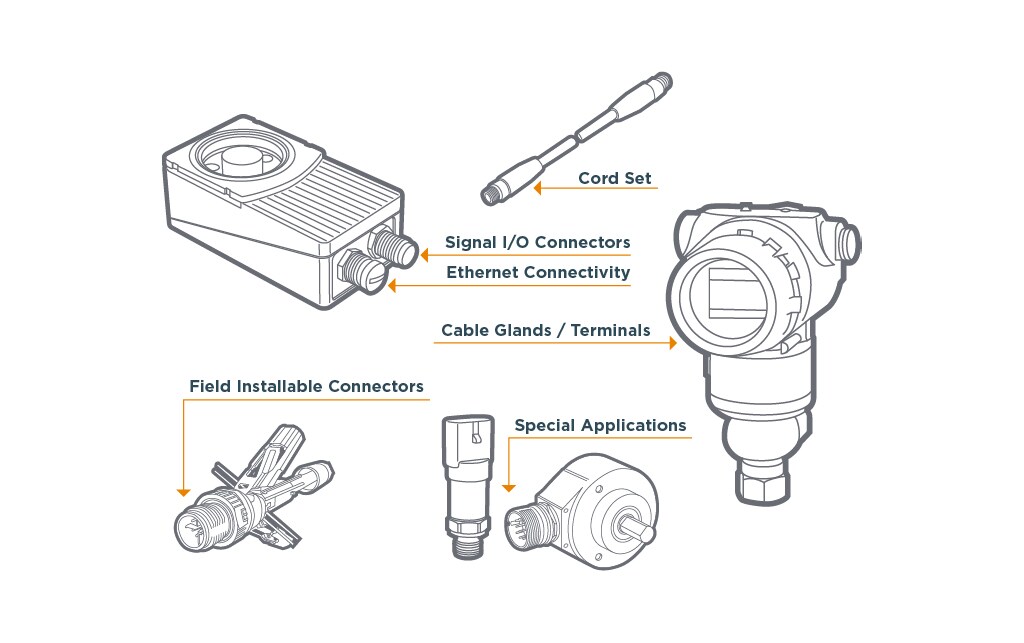 Cord Set
Signal I/O Connectors
Ethernet Connectivity
Cable Glands / Terminals
Field Installable Connectors
Special Applications