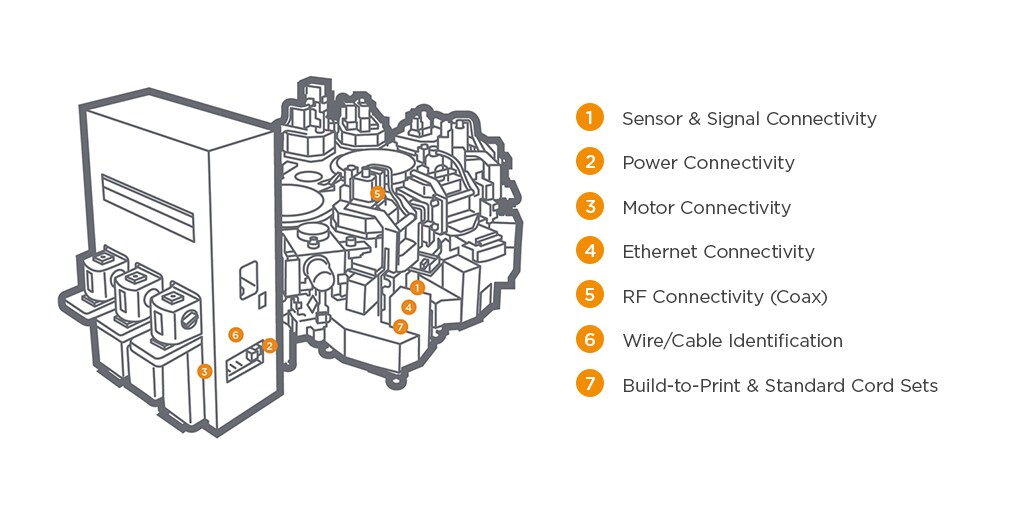 5
1
4
7
6
2
3

1 Sensor & Signal Connectivity
2 Power Connectivity
3 Motor Connectivity
4 Ethernet Connectivity
5 RF Connectivity (Coax)
6 Wire/Cable Identification
7 Build-to-Print & Standard Cord Sets