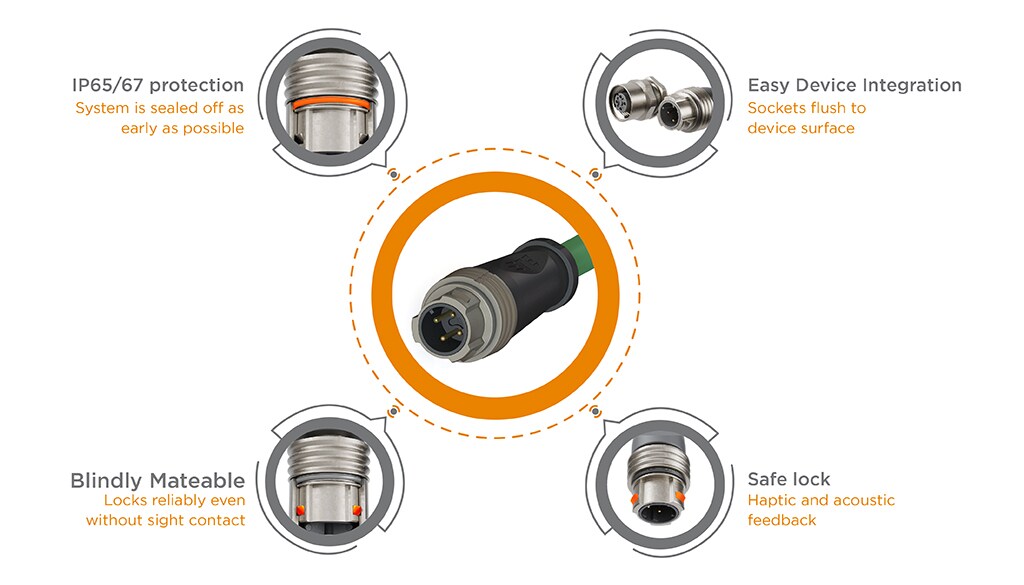 IP65/67 protection
System is sealed off as early as possible

Easy Device Integration
Sockets flush to device surface

Blindly Mateable
Locks reliably even without sight contact

Safe lock
Haptic and acoustic feedback