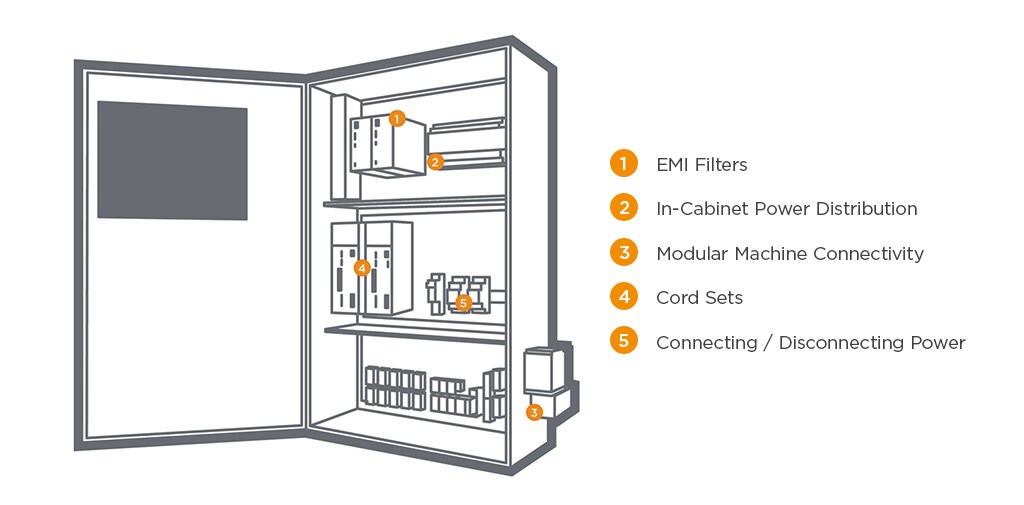 1
2
4
5
3

1 EMI Filters
2 In-Cabinet Power Distribution
3 Modular Machine Connectivity
4 Cord Sets
5 Connecting / Disconnecting Power