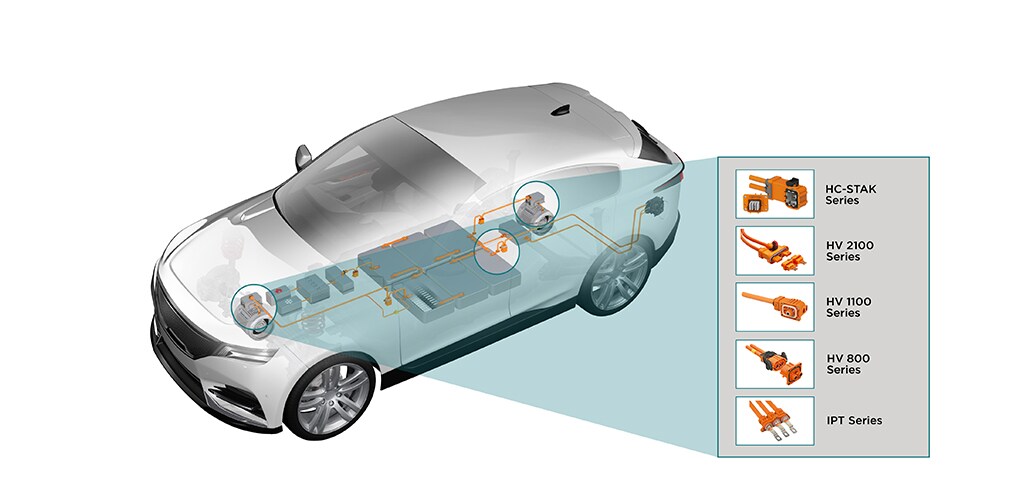 HC-STAK Series

HV 2100 Series

HV 1100 Series

HV 800 Series

IPT Series