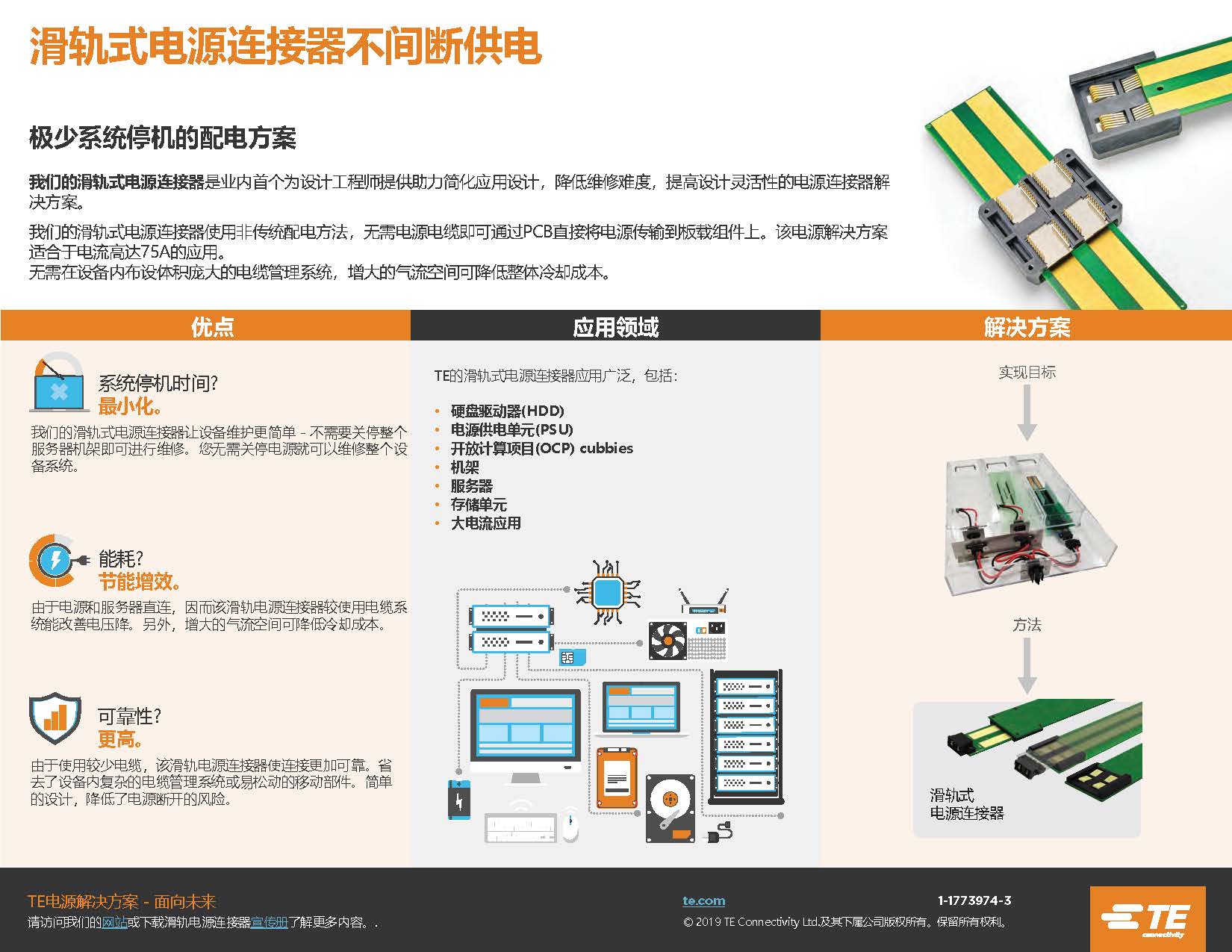 滑轨式电源连接器不间断供电

极少系统停机的配电方案

我们的滑轨式电源连接器是业内首个为设计工程师提供助力简化应用设计，降低维修难度，提高设计灵活性的电源连接器解决方案。

我们的滑轨式电源连接器使用非传统配电方法，无需电源电缆即可通过PCB直接将电源传输到板载组件上。该电源解决方案适合于电流高达75A的应用。
无需在设备内布设体积庞大的电缆管理系统，增大的气流空间可降低整体冷却成本。

优点

系统停机时间?
最小化。
我们的滑轨式电源连接器让设备维护更简单 - 不需要关停整个服务器机架即可进行维修。您无需关停电源就可以维修整个设备系统。

能耗?
节能增效。
由于电源和服务器直连，因而该滑轨电源连接器较使用电缆系统能改善电压降。另外，增大的气流空间可降低冷却成本。

可靠性?
更高。
由于使用较少电缆，该滑轨电源连接器使连接更加可靠。省去了设备内复杂的电缆管理系统或易松动的移动部件。简单的设计，降低了电源断开的风险。

应用领域

TE的滑轨式电源连接器应用广泛，包括：

• 硬盘驱动器(HDD)
• 电源供电单元(PSU)
• 开放计算项目(OCP) cubbies
• 机架
• 服务器
• 存储单元
• 大电流应用

解决方案

实现目标

方法

滑轨式
电源连接器

TE电源解决方案 - 面向未来
请访问我们的网站或下载滑轨电源连接器宣传册了解更多内容。.

te.com
1-1773974-3
© 2019 TE Connectivity Ltd.及其下属公司版权所有。保留所有权利。

TE
connectivity