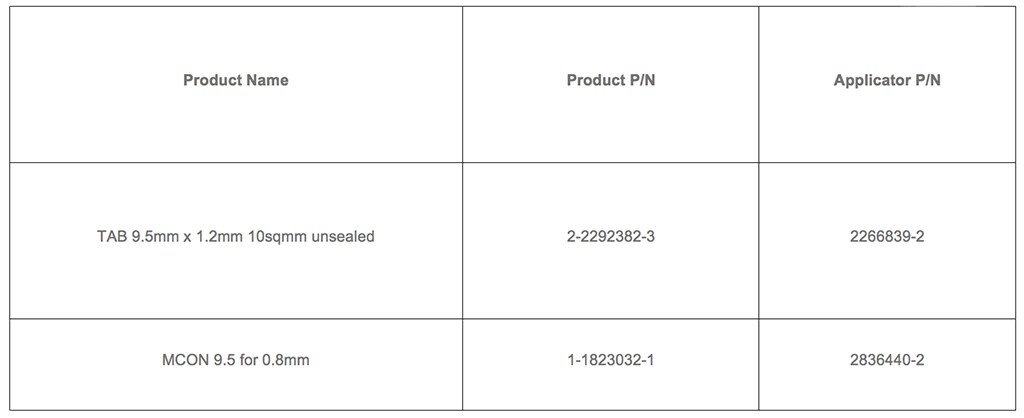 | Product Name | Product P/N | Applicator P/N |
|---|---|---|
| TAB 9.5mm x 1.2mm 10sqmm unsealed | 2-2292382-3 | 2266839-2 |
| MCON 9.5 for 0.8mm | 1-1823032-1 | 2836440-2 |