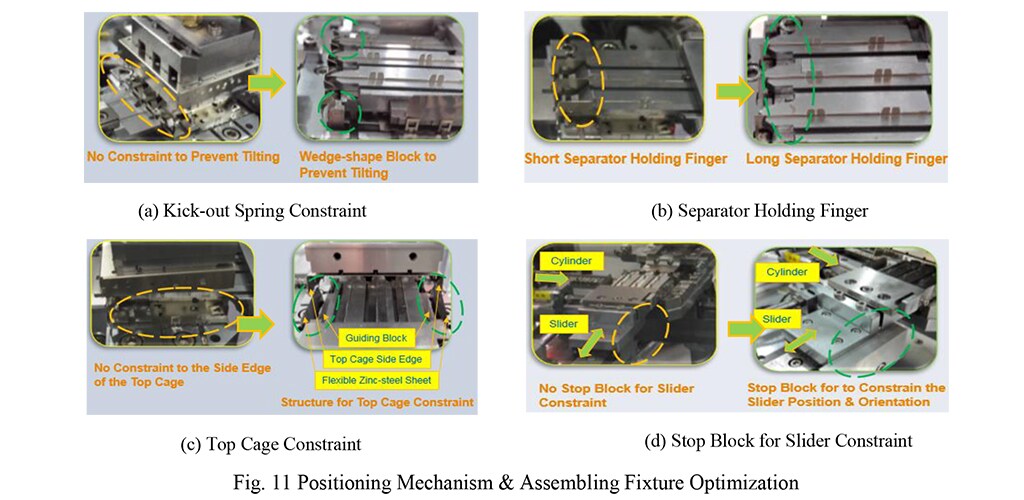 No Constraint to Prevent Tilting

Wedge-shape Block to Prevent Tilting

(a) Kick-out Spring Constraint

Short Separator Holding Finger

Long Separator Holding Finger

(b) Separator Holding Finger

No Constraint to the Side Edge of the Top Cage

Guiding Block

Top Cage Side Edge

Flexible Zinc-steel Sheet

Structure for Top Cage Constraint

(c) Top Cage Constraint

Cylinder

Slider

No Stop Block for Slider Constraint

Cylinder

Slider

Stop Block for to Constrain the Slider Position & Orientation

(d) Stop Block for Slider Constraint

Fig. 11 Positioning Mechanism & Assembling Fixture Optimization