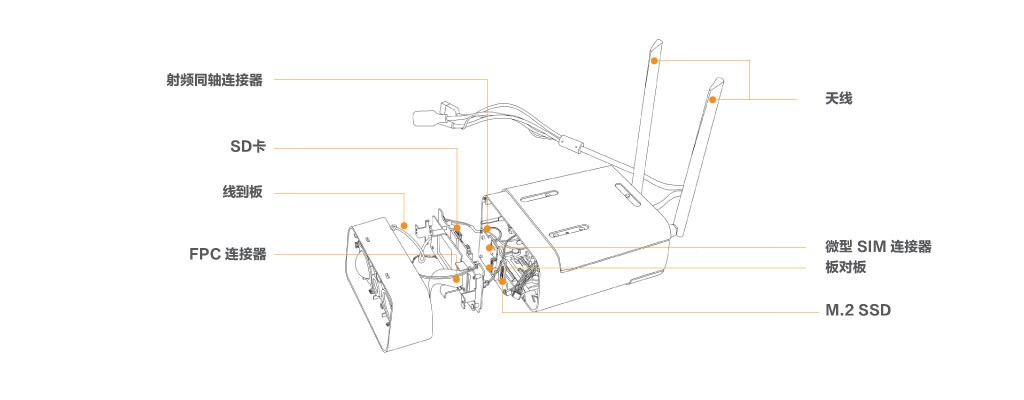 射频同轴连接器

SD卡

线到板

FPC 连接器

天线

微型 SIM 连接器

板对板

M.2 SSD