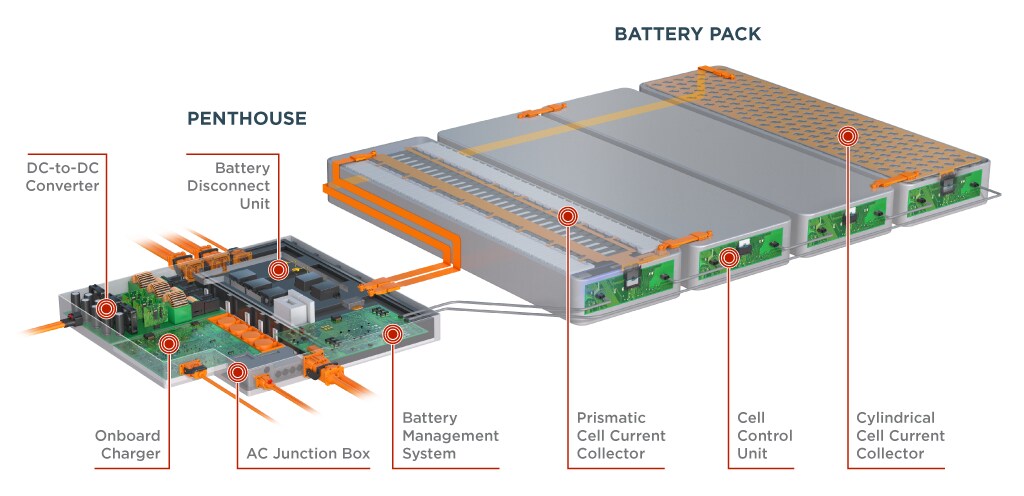 BATTERY PACK

PENTHOUSE

DC-to-DC Converter

Battery Disconnect Unit

Onboard Charger

AC Junction Box

Battery Management System

Prismatic Cell Current Collector

Cell Control Unit

Cylindrical Cell Current Collector