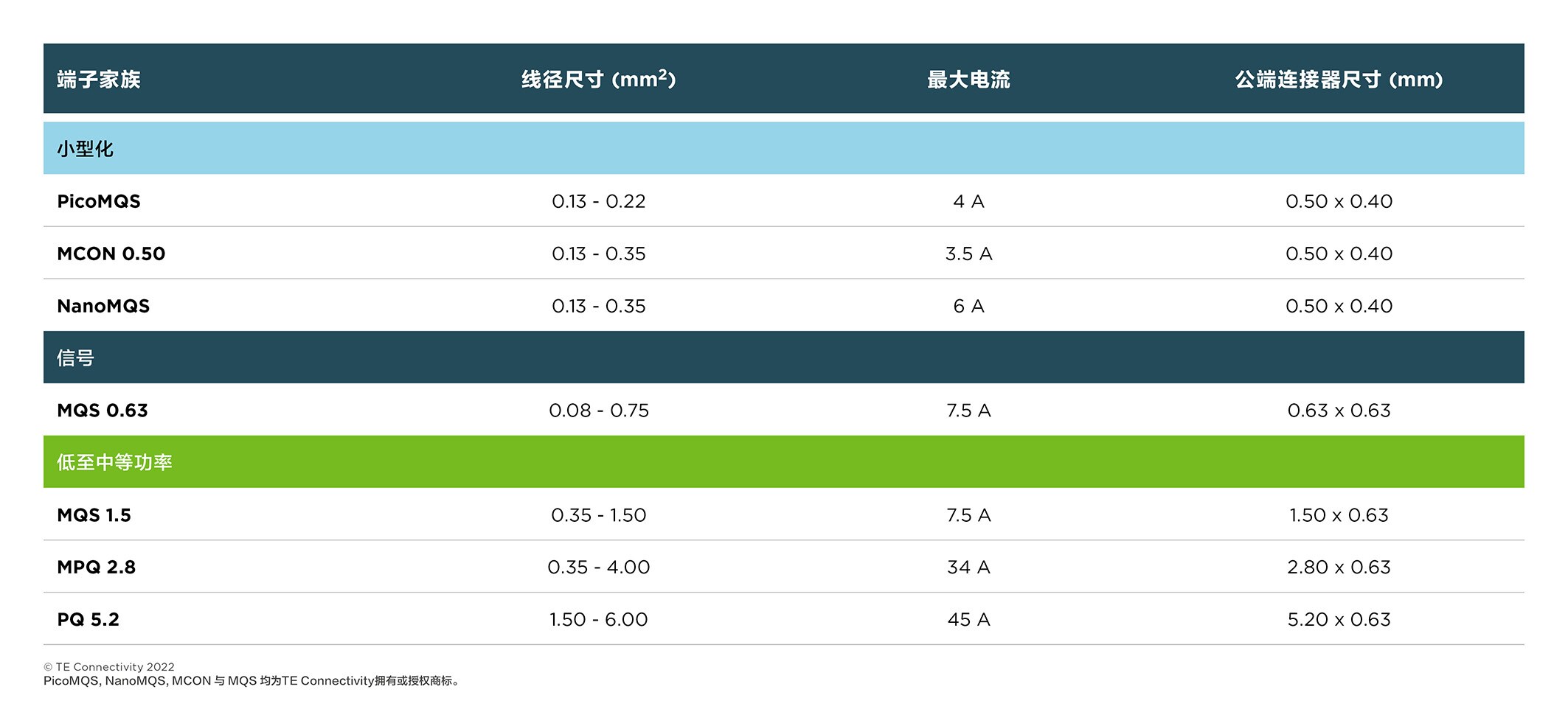 | 端子家族 | 线径尺寸 (mm$^2$) | 最大电流 | 公端连接器尺寸 (mm) |
|---|---|---|---|
| 小型化 | | | |
| PicoMQS | 0.13 - 0.22 | 4 A | 0.50 x 0.40 |
| MCON 0.50 | 0.13 - 0.35 | 3.5 A | 0.50 x 0.40 |
| NanoMQS | 0.13 - 0.35 | 6 A | 0.50 x 0.40 |
| 信号 | | | |
| MQS 0.63 | 0.08 - 0.75 | 7.5 A | 0.63 x 0.63 |
| 低至中等功率 | | | |
| MQS 1.5 | 0.35 - 1.50 | 7.5 A | 1.50 x 0.63 |
| MPQ 2.8 | 0.35 - 4.00 | 34 A | 2.80 x 0.63 |
| PQ 5.2 | 1.50 - 6.00 | 45 A | 5.20 x 0.63 |

© TE Connectivity 2022
PicoMQS, NanoMQS, MCON 与 MQS 均为TE Connectivity拥有或授权商标。