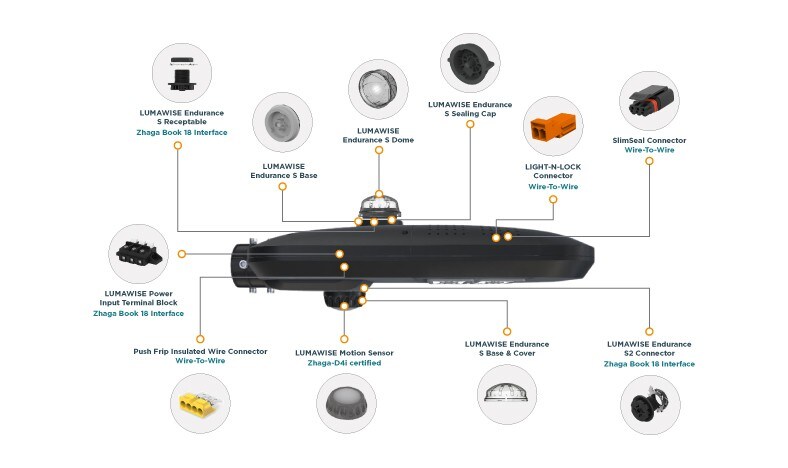 LUMAWISE Endurance S Receptable
Zhaga Book 18 Interface

LUMAWISE Endurance S Base

LUMAWISE Endurance S Dome

LUMAWISE Endurance S Sealing Cap

LIGHT-N-LOCK Connector
Wire-To-Wire

SlimSeal Connector
Wire-To-Wire

LUMAWISE Power Input Terminal Block
Zhaga Book 18 Interface

Push Frip Insulated Wire Connector
Wire-To-Wire

LUMAWISE Motion Sensor
Zhaga-D4i certified

LUMAWISE Endurance S Base & Cover

LUMAWISE Endurance S2 Connector
Zhaga Book 18 Interface