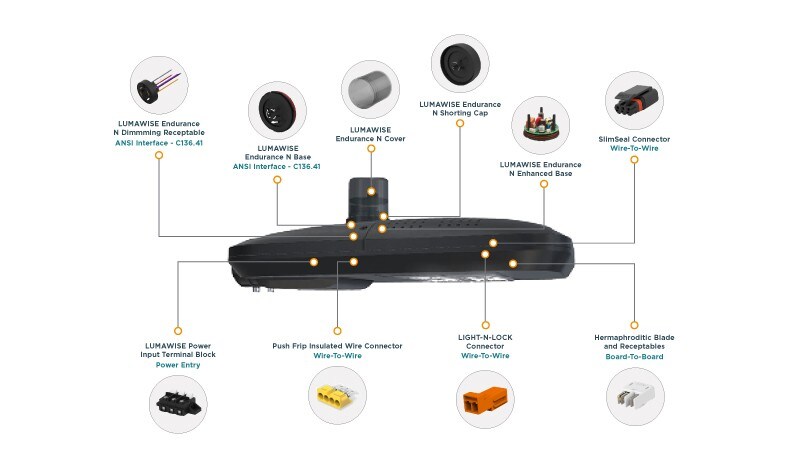 LUMAWISE Endurance N Dimmming Receptable
ANSI Interface - C136.41

LUMAWISE Endurance N Base
ANSI Interface - C136.41

LUMAWISE Endurance N Cover

LUMAWISE Endurance N Shorting Cap

LUMAWISE Endurance N Enhanced Base

SlimSeal Connector
Wire-To-Wire

LUMAWISE Power Input Terminal Block
Power Entry

Push Frip Insulated Wire Connector
Wire-To-Wire

LIGHT-N-LOCK Connector
Wire-To-Wire

Hermaphroditic Blade and Receptables
Board-To-Board