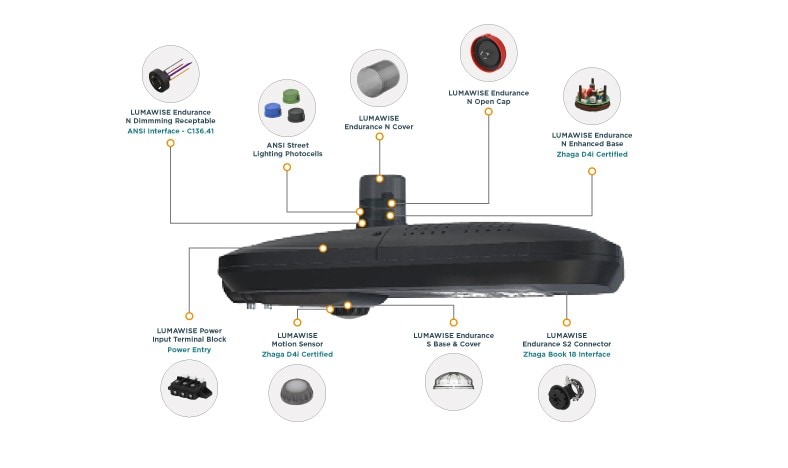 LUMAWISE Endurance N Dimmming Receptable
ANSI Interface - C136.41

ANSI Street Lighting Photocells

LUMAWISE Endurance N Cover

LUMAWISE Endurance N Open Cap

LUMAWISE Endurance N Enhanced Base
Zhaga D4i Certified

LUMAWISE Power Input Terminal Block
Power Entry

LUMAWISE Motion Sensor
Zhaga D4i Certified

LUMAWISE Endurance S Base & Cover

LUMAWISE Endurance S2 Connector
Zhaga Book 18 Interface